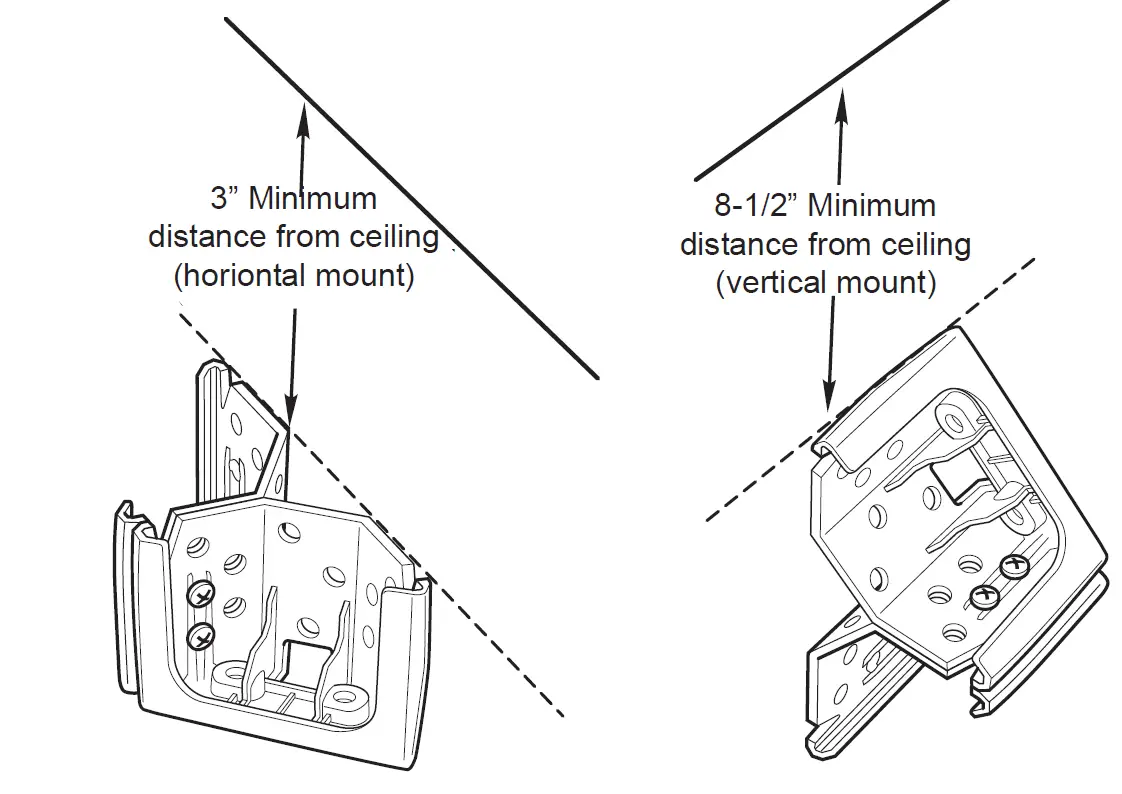 3” Minimum
distance from ceiling
(horiontal mount)

8-1/2” Minimum
distance from ceiling
(vertical mount)