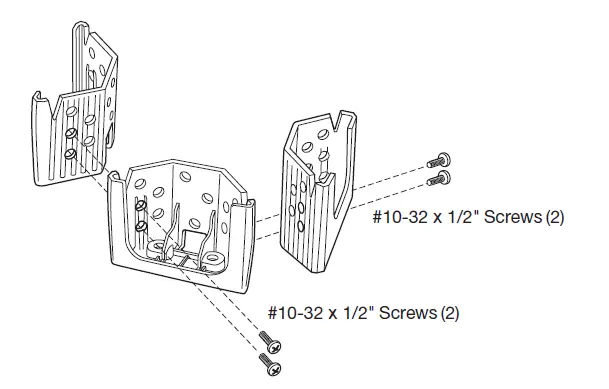 #10-32 x 1/2" Screws (2)

#10-32 x 1/2" Screws (2)