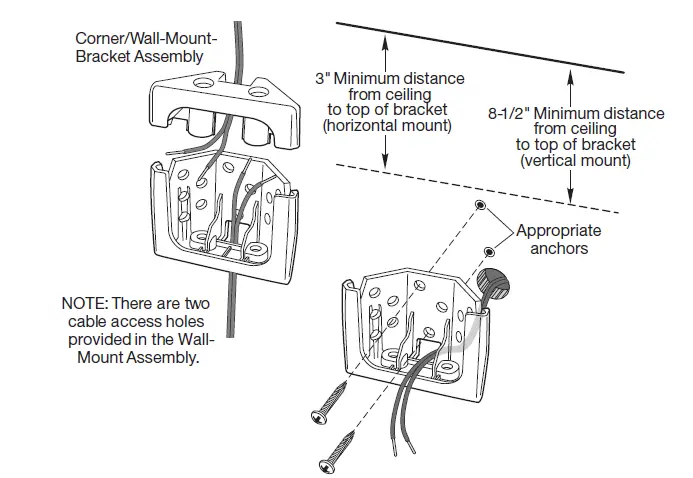 Corner/Wall-Mount-Bracket Assembly

3" Minimum distance from ceiling to top of bracket (horizontal mount)

8-1/2" Minimum distance from ceiling to top of bracket (vertical mount)

Appropriate anchors

NOTE: There are two cable access holes provided in the Wall-Mount Assembly.