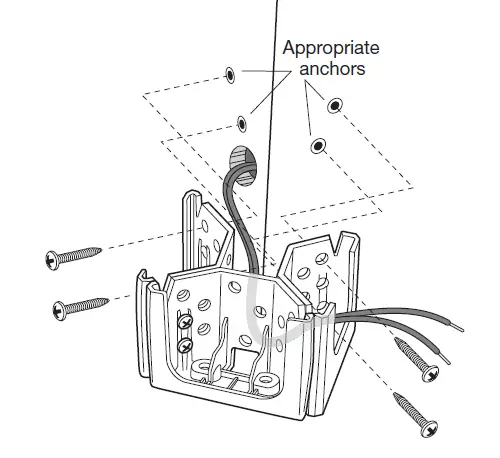 Appropriate anchors