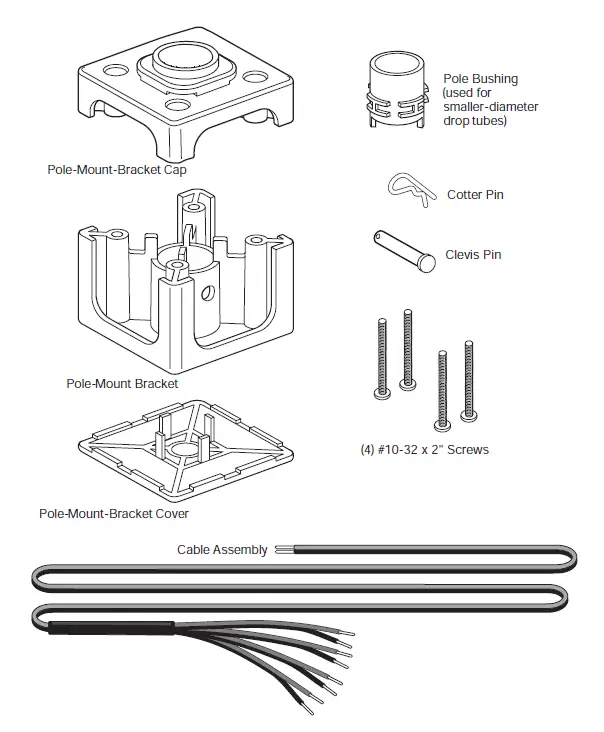 Pole-Mount-Bracket Cap

Pole Bushing (used for smaller-diameter drop tubes)

Cotter Pin

Clevis Pin

Pole-Mount Bracket

(4) #10-32 x 2" Screws

Pole-Mount-Bracket Cover

Cable Assembly