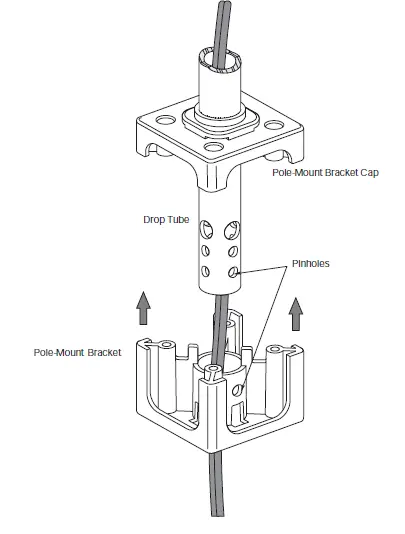 Pole-Mount Bracket Cap

Drop Tube

Pinholes

Pole-Mount Bracket