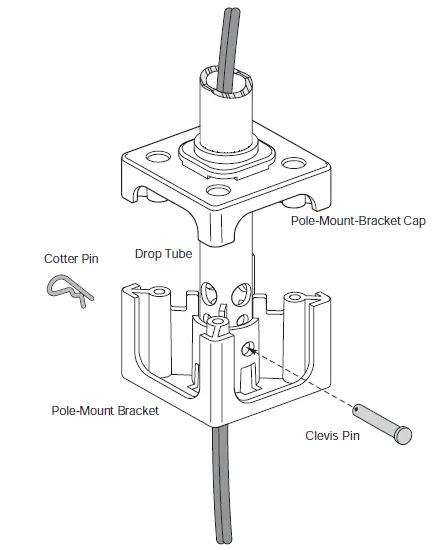 Pole-Mount-Bracket Cap

Cotter Pin

Drop Tube

Pole-Mount Bracket

Clevis Pin