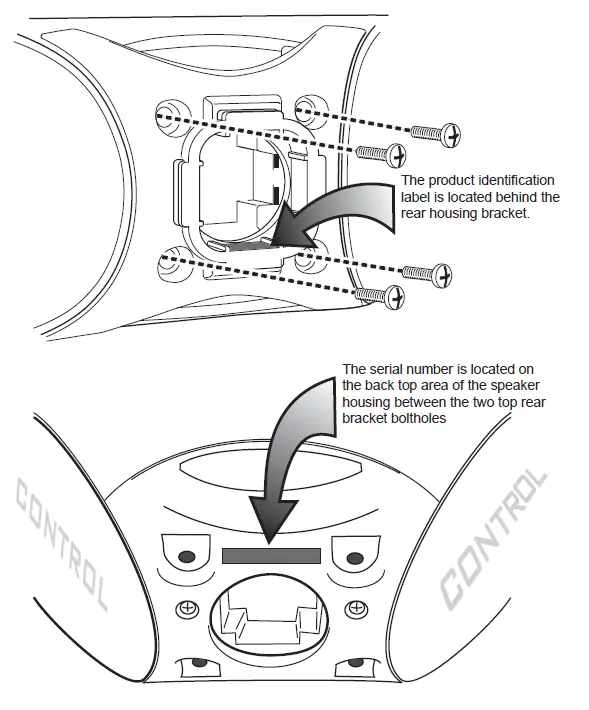 The product identification label is located behind the rear housing bracket.

The serial number is located on the back top area of the speaker housing between the two top rear bracket boltholes

CONTROL

CONTROL