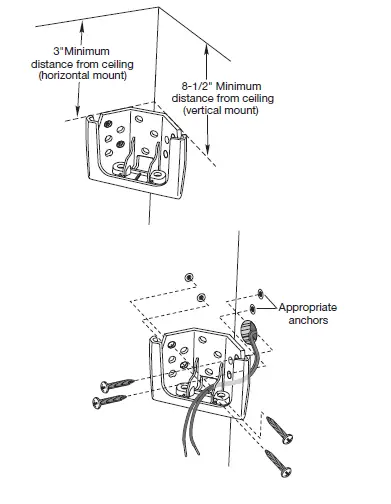 3"Minimum
distance from ceiling
(horizontal mount)

8-1/2" Minimum
distance from ceiling
(vertical mount)

Appropriate
anchors