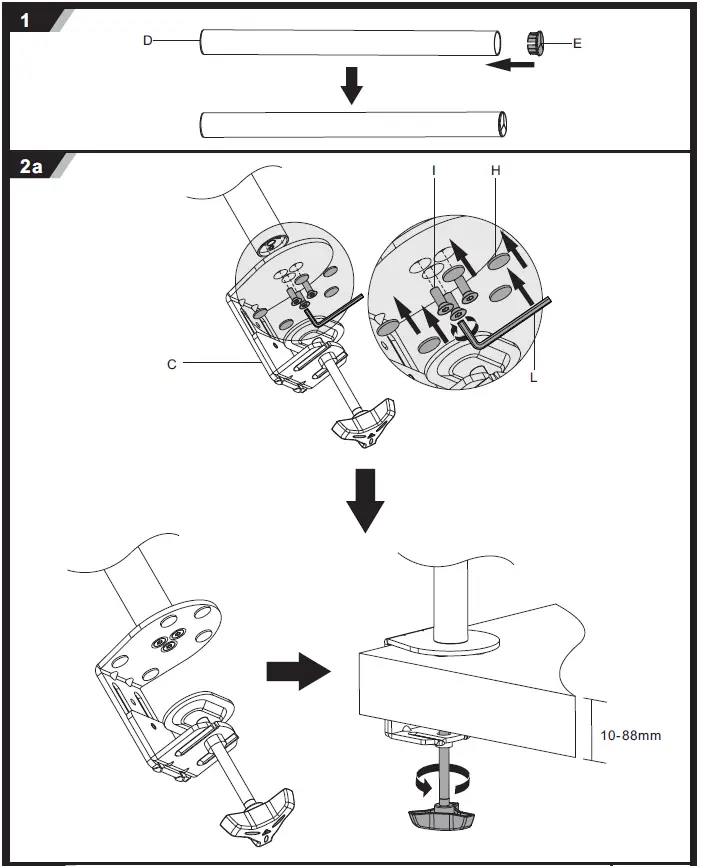 1

D

E

2a

I

H

C

L

10-88mm