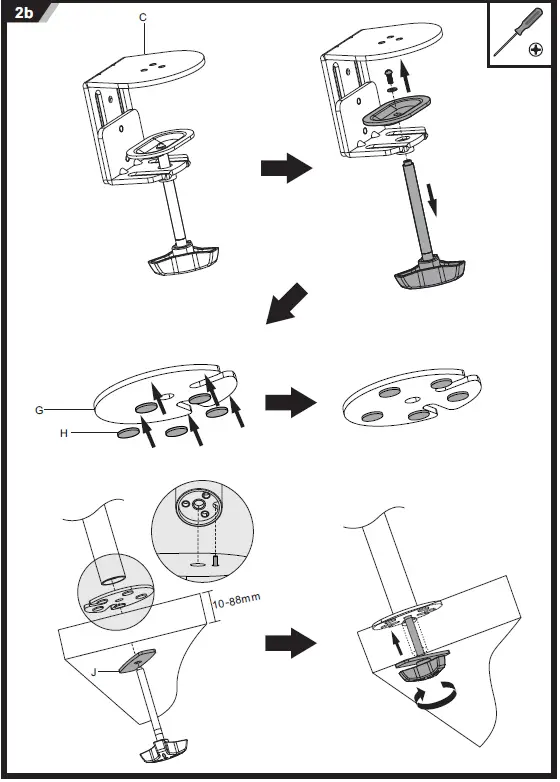 2b

C

G

H

10-88mm

J