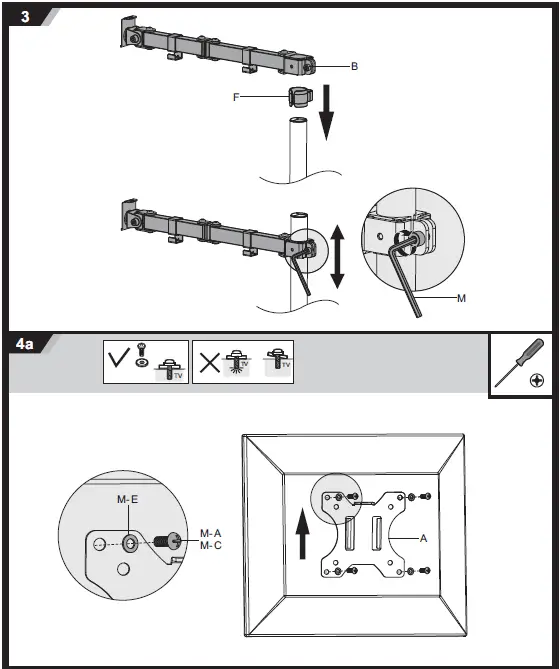 3

B

F

M

4a

TV

TV

TV

M-E

M-A
M-C

A