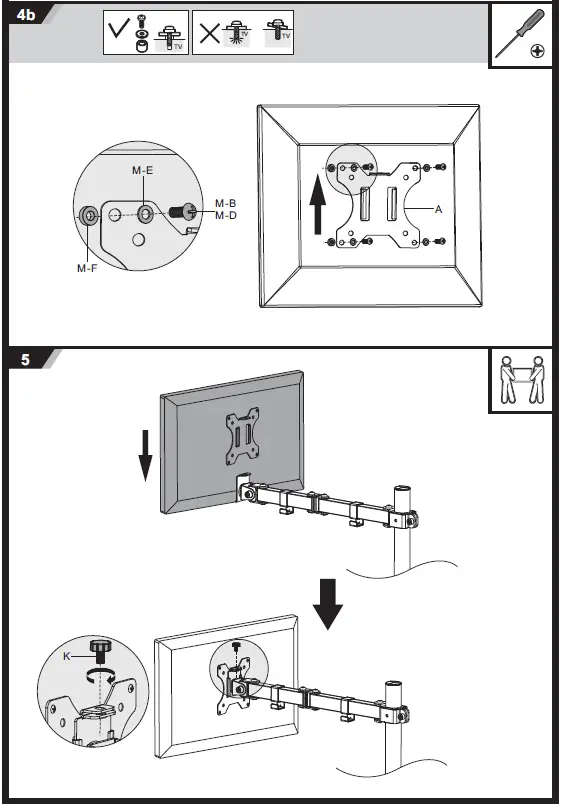 4b

TV

TV TV

M-E

M-B
M-D

M-F

A

5

K