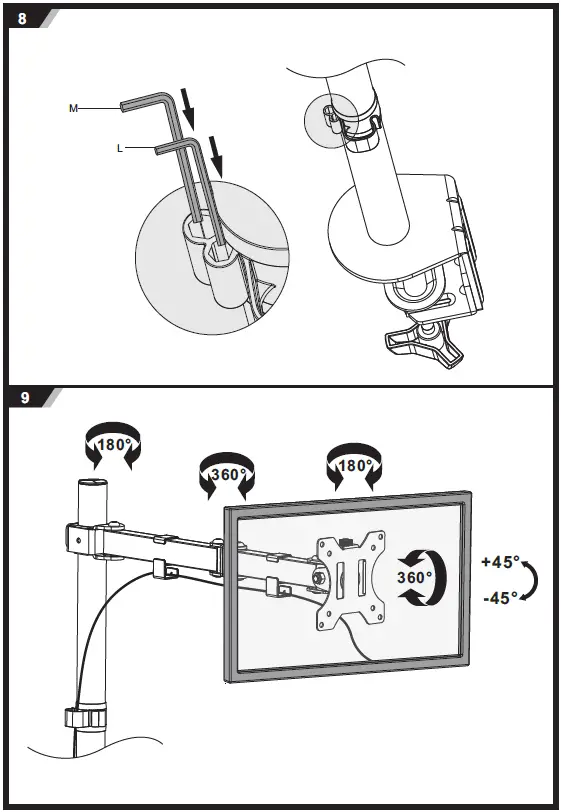 8

M

L

9

180°

360°

180°

360°

+45°

-45°