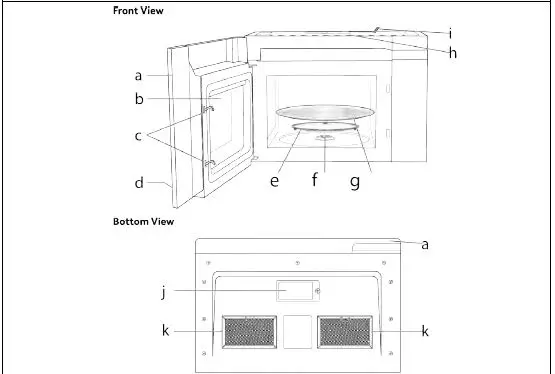 Front View

i
h
a
b
c
d
e
f
g

Bottom View

a
j
k
k