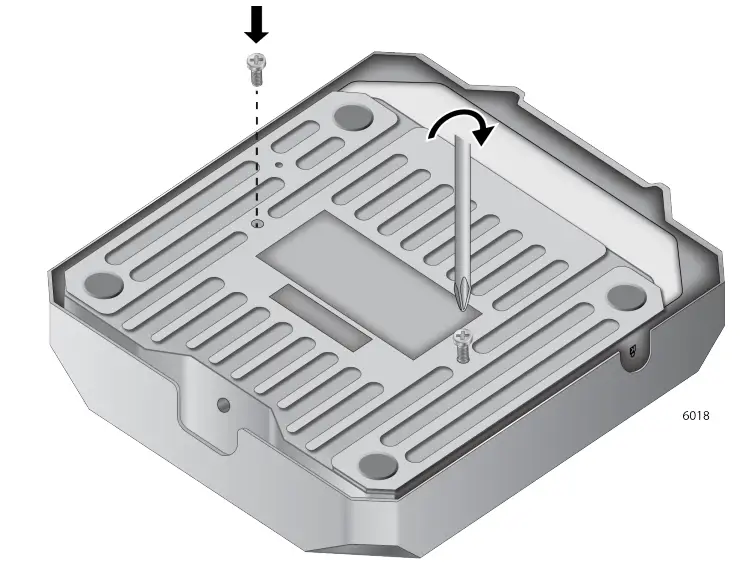 6018