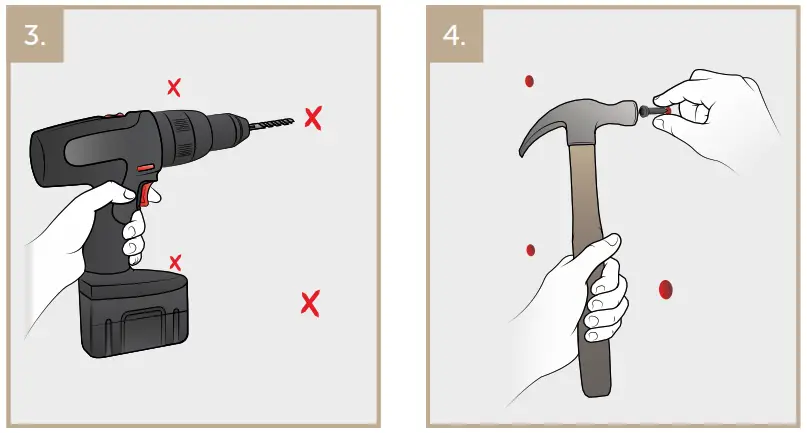 3.

4.