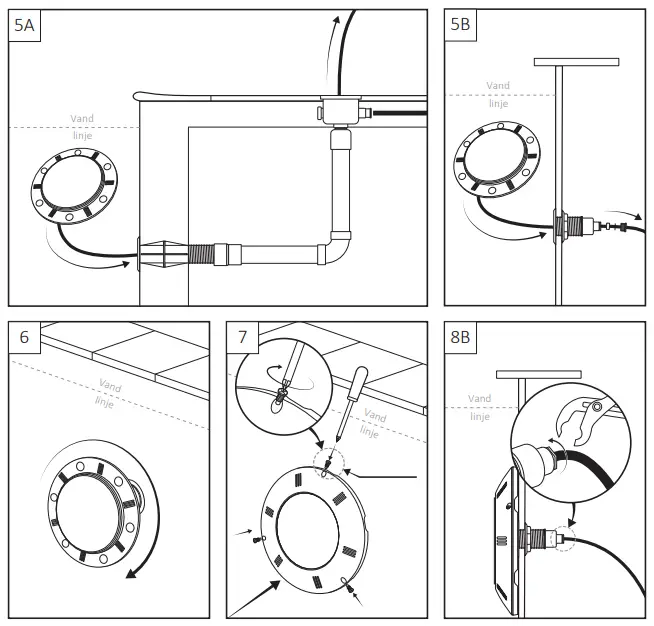 5A

Vand linje

5B

Vand linje

6

Vand linje

7

Vand linje

8B

Vand linje