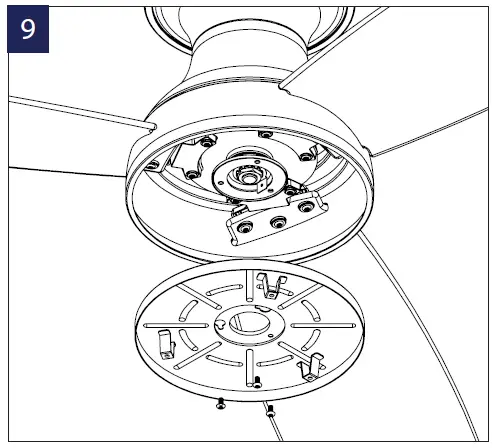 9