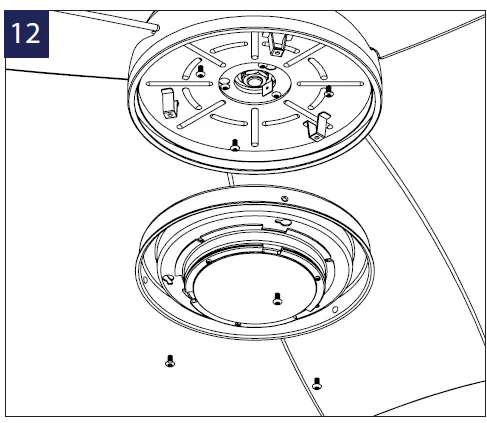 12