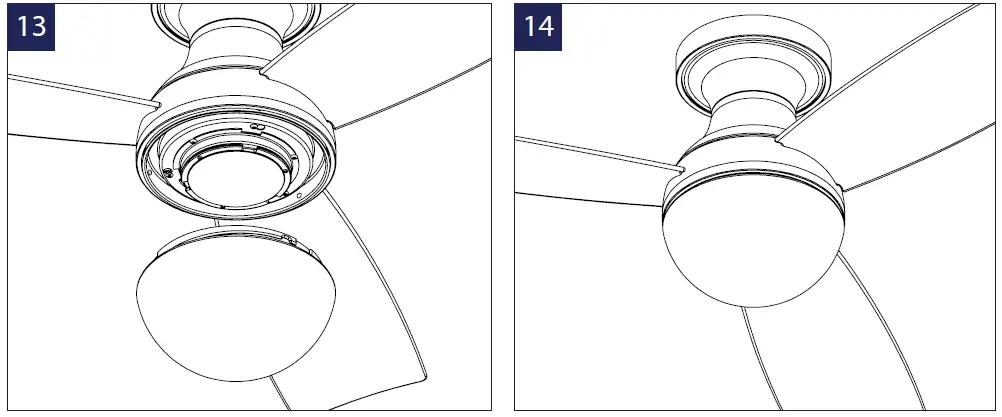 13

14