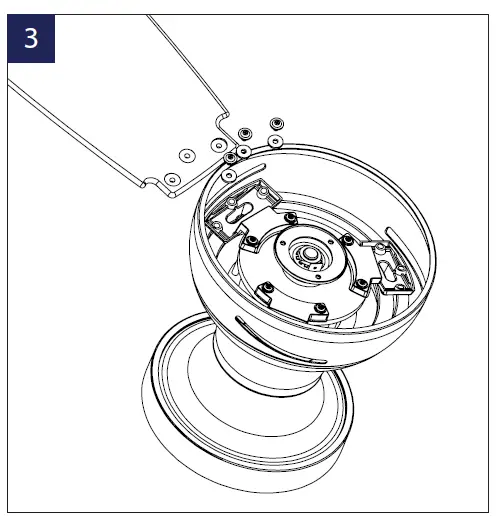 3