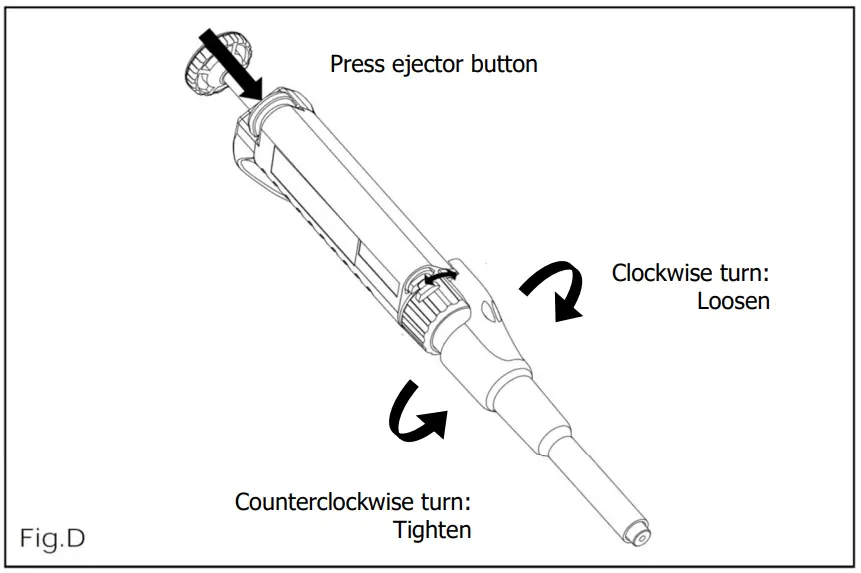 Press ejector button

Clockwise turn:
Loosen

Counterclockwise turn:
Tighten

Fig.D