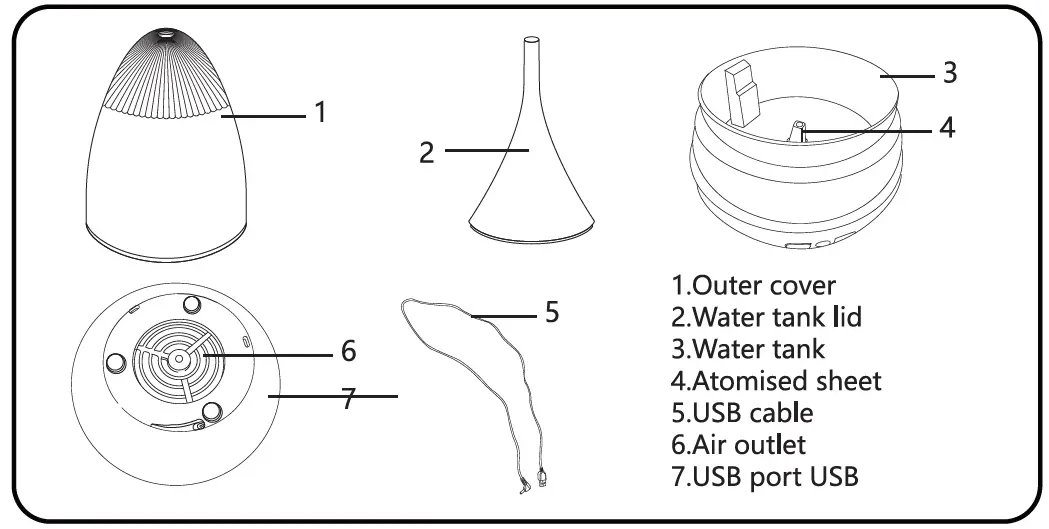 1

2

3

4

5

6

7

1.Outer cover
2.Water tank lid
3.Water tank
4.Atomised sheet
5.USB cable
6.Air outlet
7.USB port USB