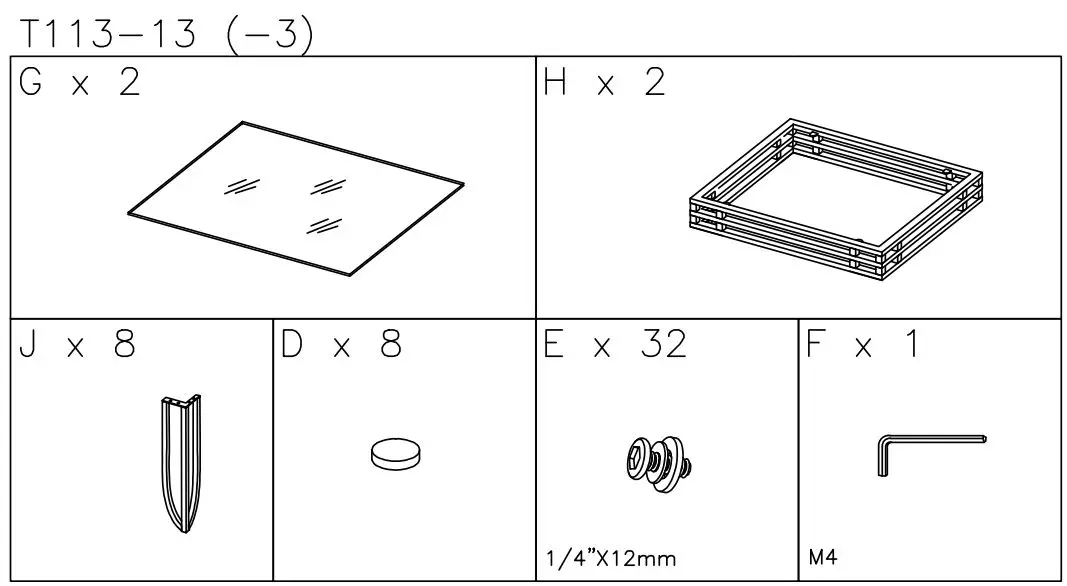 T113-13 (-3)

G x 2

H x 2

J x 8

D x 8

E x 32

1/4"X12mm

F x 1

M4