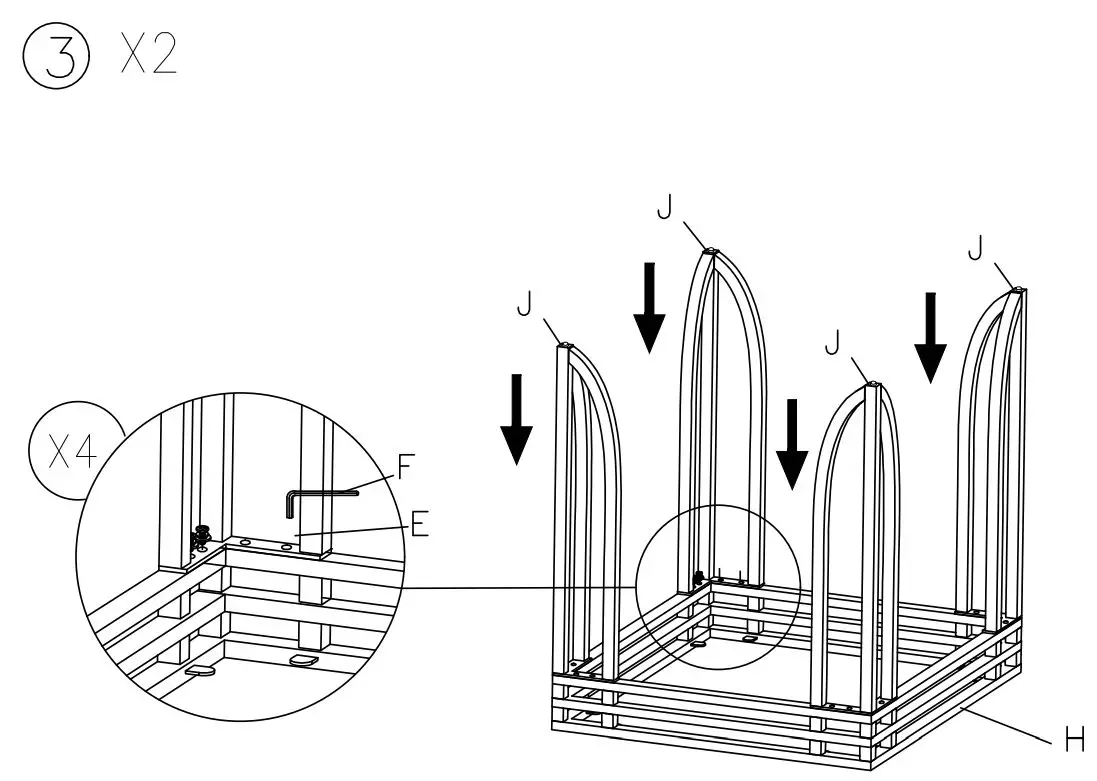 3 X2

J

J

J

J

X4

F

E

H