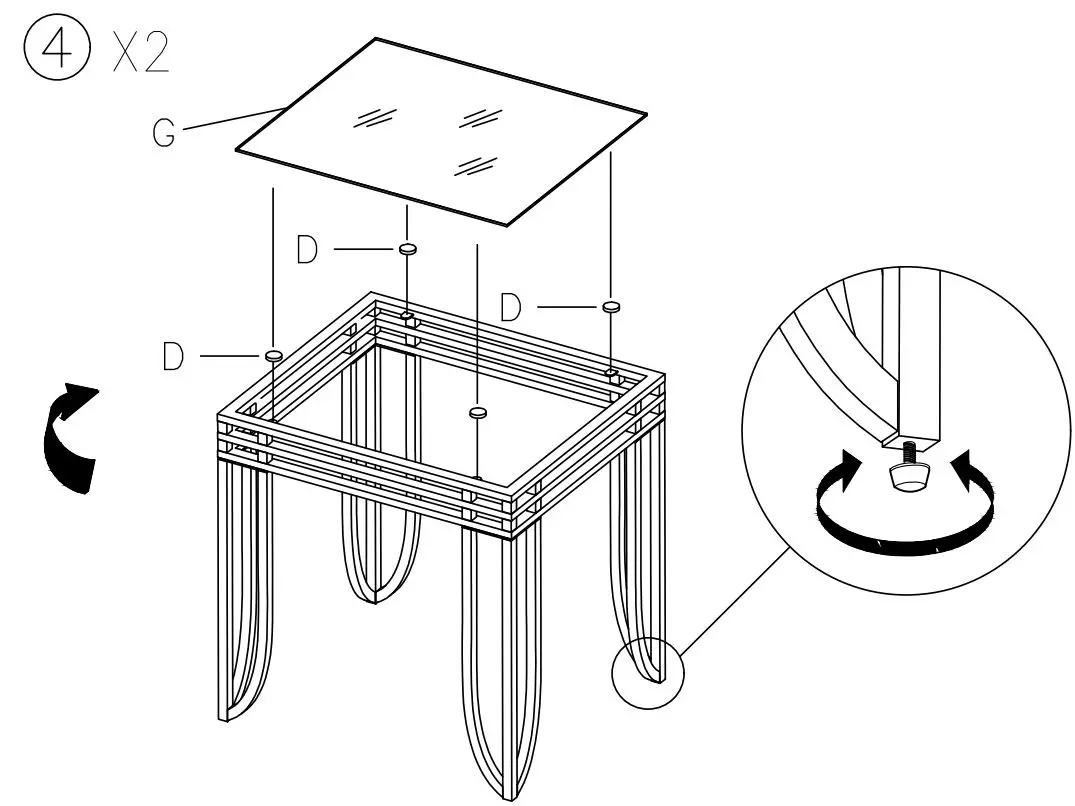 ④ X2

G

D

D

D