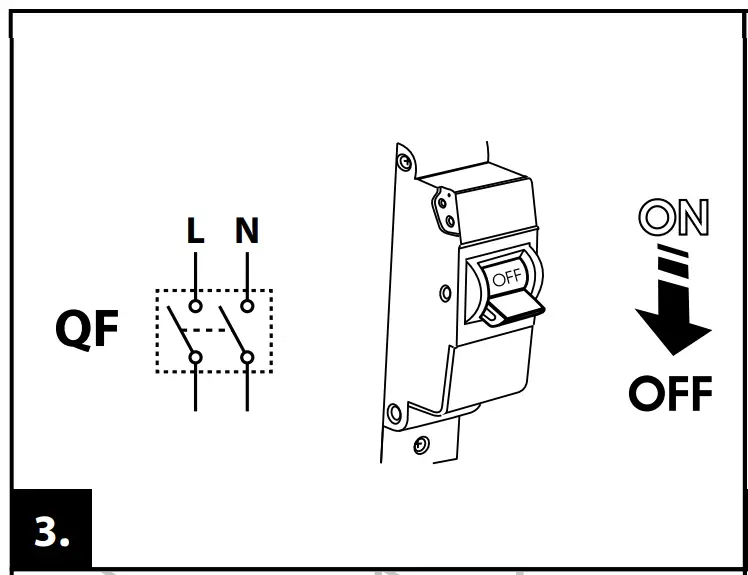 L N

QF

OFF

ON

OFF

3.