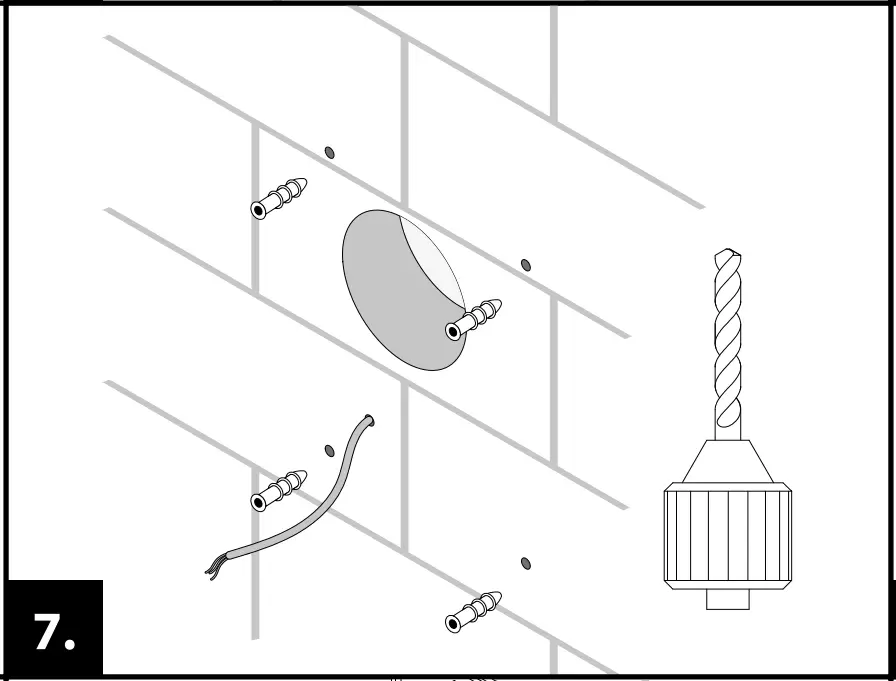 7.