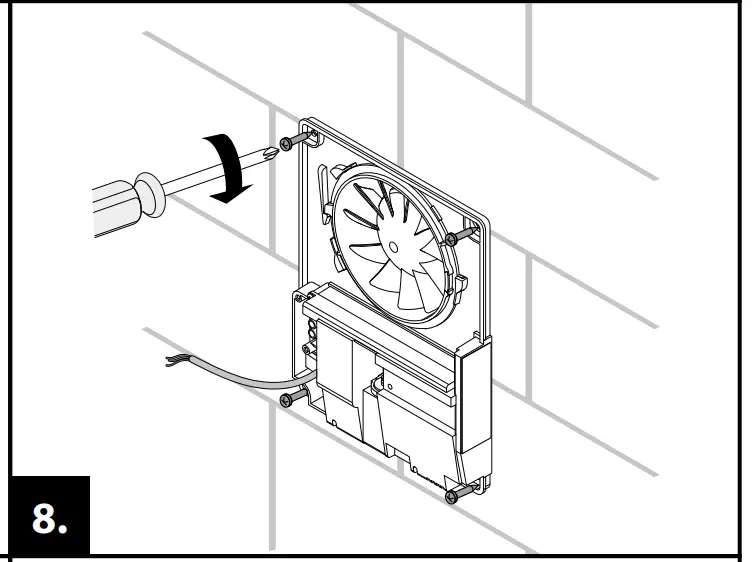 8.