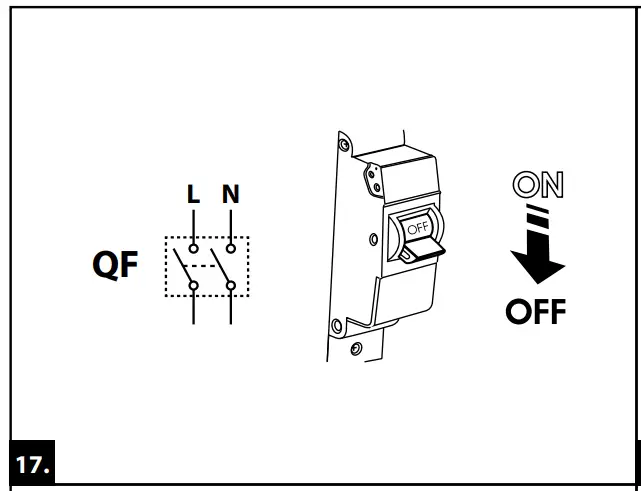 L N
QF
OFF
ON
OFF
17.