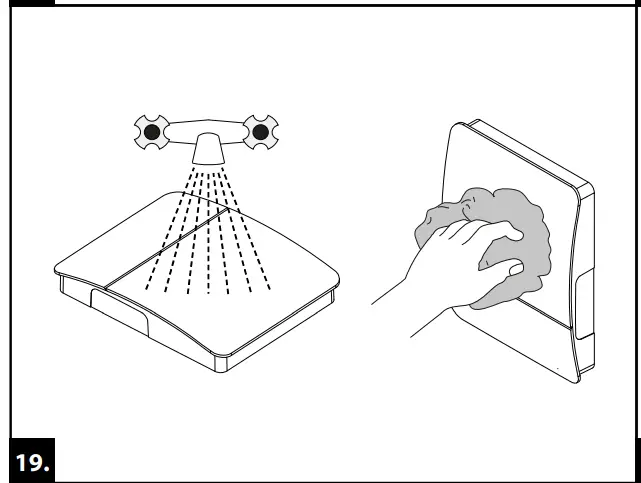 19.