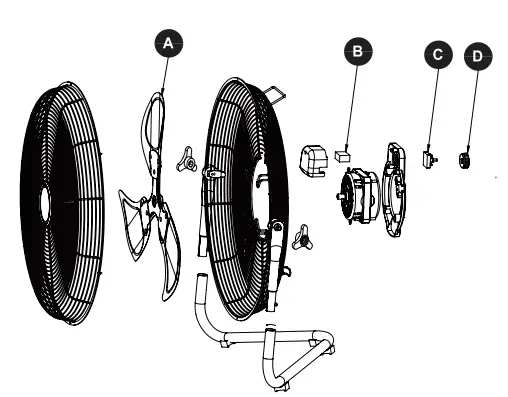 A
B
C
D