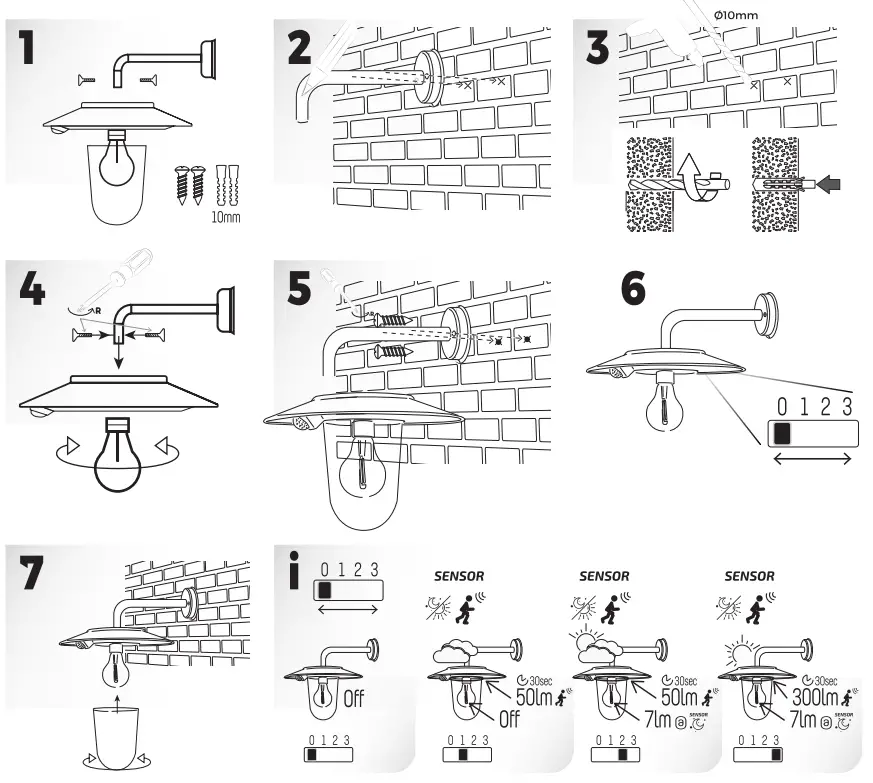 1

10mm

2

3

Ø10mm

4

R

5

6

0 1 2 3

7

i

0 1 2 3

Off

0 1 2 3

SENSOR

30sec

50lm

Off

0 1 2 3

SENSOR

30sec

50lm

7lm

SENSOR

0 1 2 3

SENSOR

30sec

300lm

7lm

SENSOR

0 1 2 3