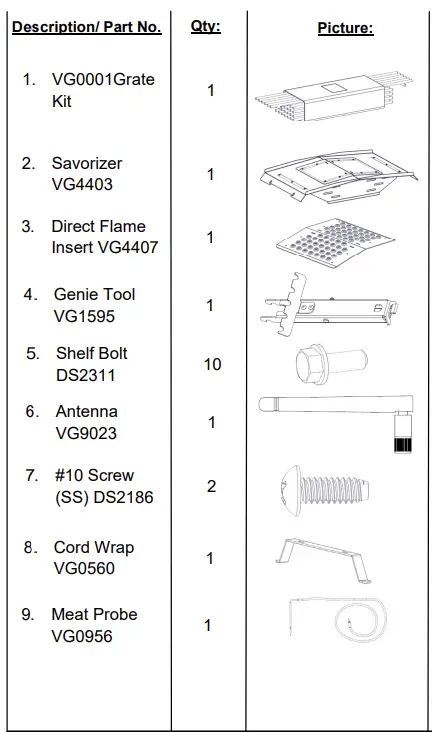 | Description/ Part No. | Qty: | Picture: |
|---|---|---|
| 1. VG0001Grate Kit | 1 | |
| 2. Savorizer VG4403 | 1 | |
| 3. Direct Flame Insert VG4407 | 1 | |
| 4. Genie Tool VG1595 | 1 | |
| 5. Shelf Bolt DS2311 | 10 | |
| 6. Antenna VG9023 | 1 | |
| 7. #10 Screw (SS) DS2186 | 2 | |
| 8. Cord Wrap VG0560 | 1 | |
| 9. Meat Probe VG0956 | 1 | |