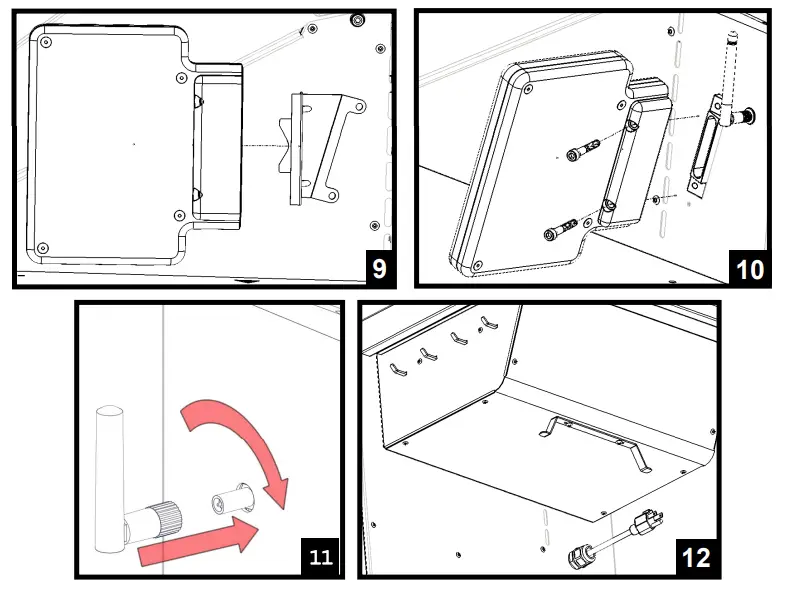 9

10

11

12