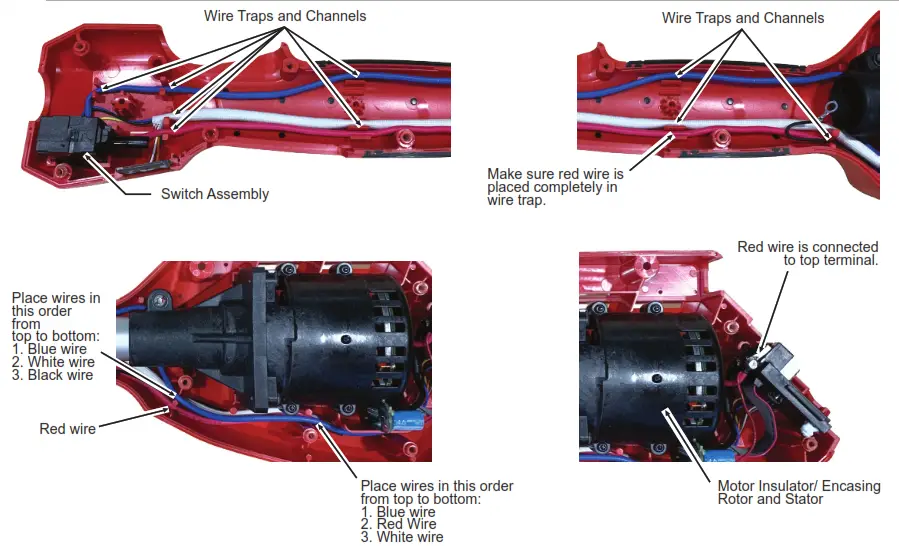 Wire Traps and Channels

Switch Assembly

Wire Traps and Channels

Make sure red wire is placed completely in wire trap.

Place wires in this order from top to bottom:
1. Blue wire
2. White wire
3. Black wire

Red wire

Place wires in this order from top to bottom:
1. Blue wire
2. Red Wire
3. White wire

Red wire is connected to top terminal.

Motor Insulator/ Encasing Rotor and Stator