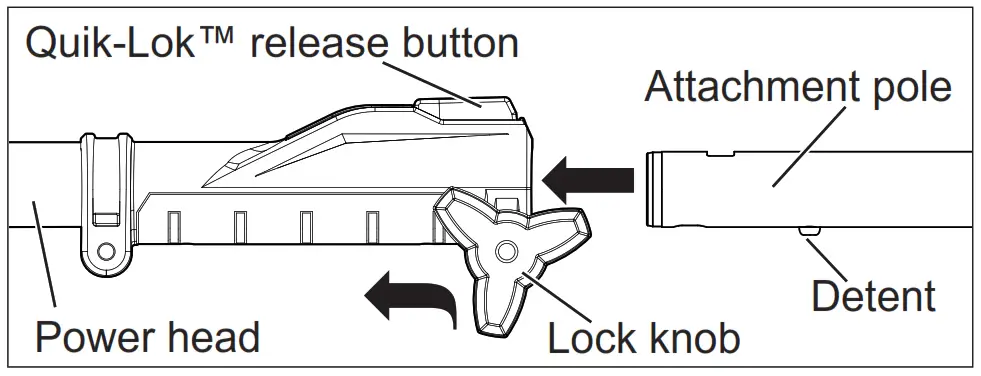 Quik-Lok™ release button

Attachment pole

Detent

Power head

Lock knob