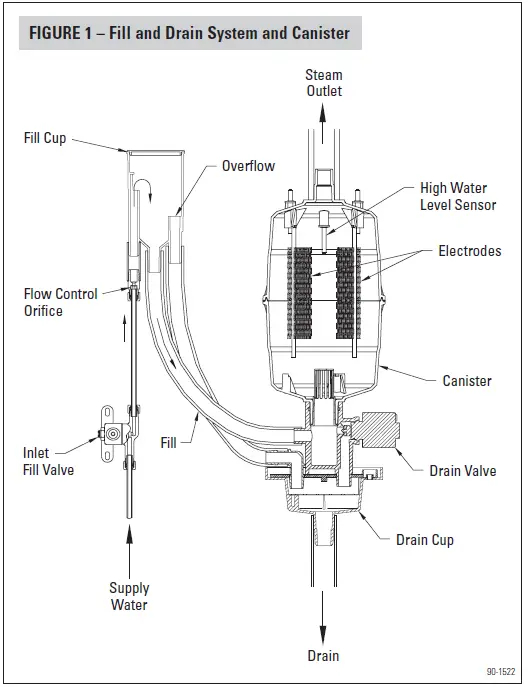 FIGURE 1 – Fill and Drain System and Canister

Steam Outlet

Fill Cup

Overflow

High Water Level Sensor

Electrodes

Flow Control Orifice

Canister

Inlet Fill Valve

Fill

Drain Valve

Drain Cup

Supply Water

Drain

90-1522