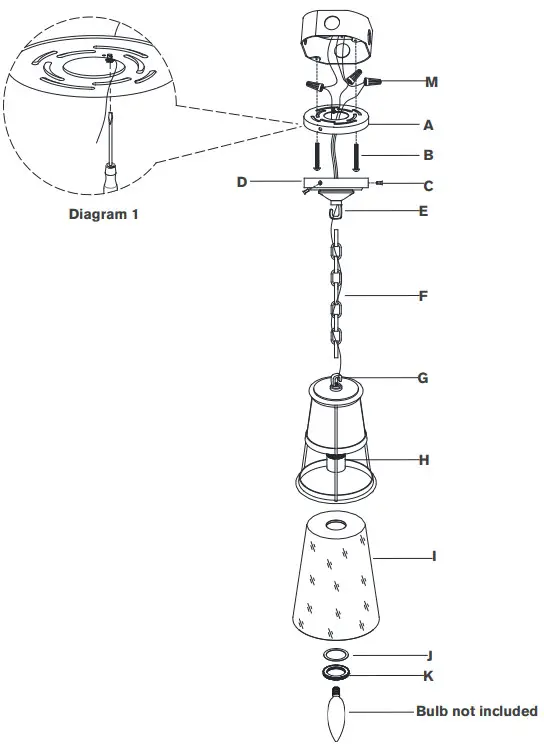 Diagram 1

M

A

B

D

C

E

F

G

H

I

J

K

Bulb not included