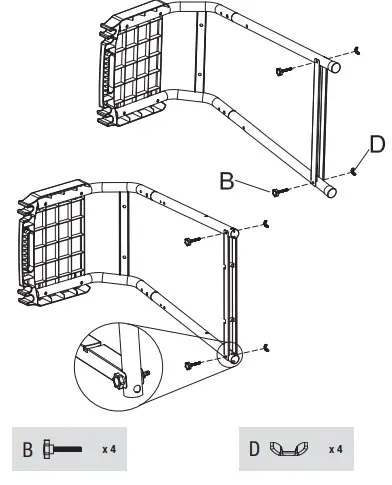 D

B

B x 4

D x 4