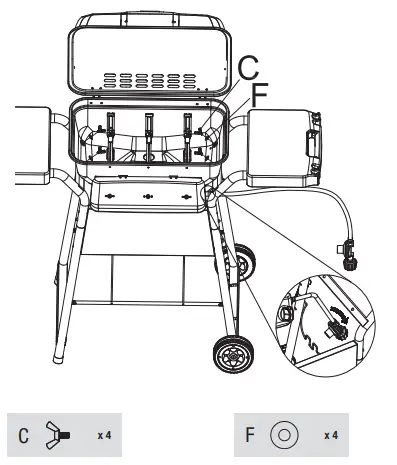 C
F

C x 4

F x 4