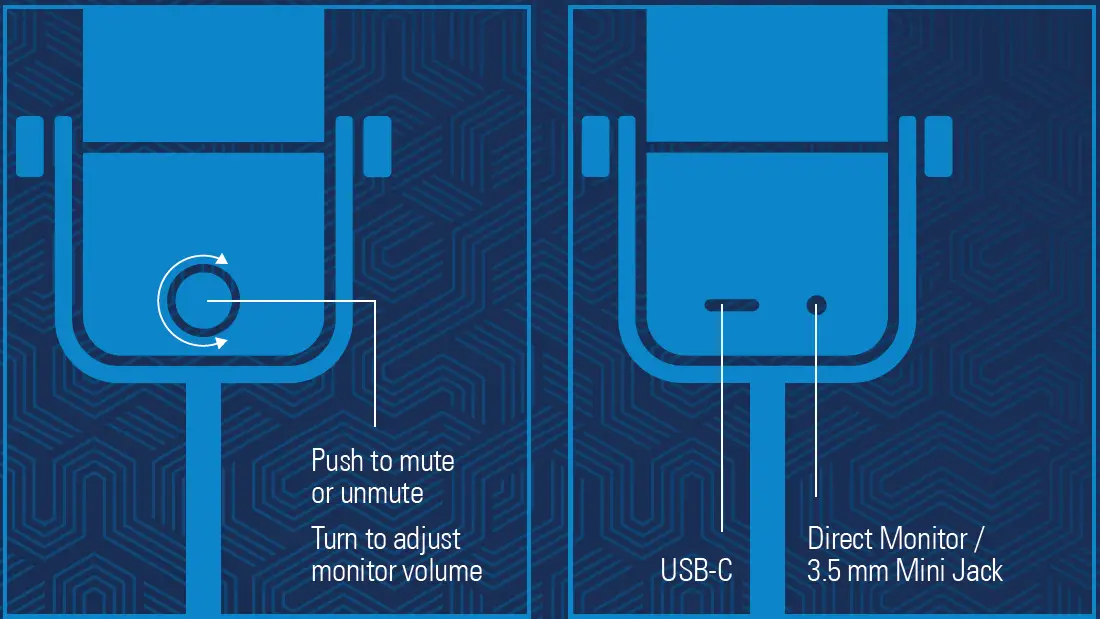 Push to mute
or unmute

Turn to adjust
monitor volume

USB-C

Direct Monitor /
3.5 mm Mini Jack