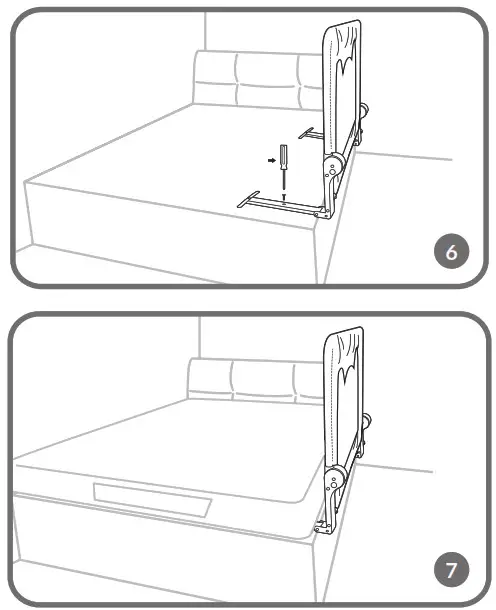 6

7