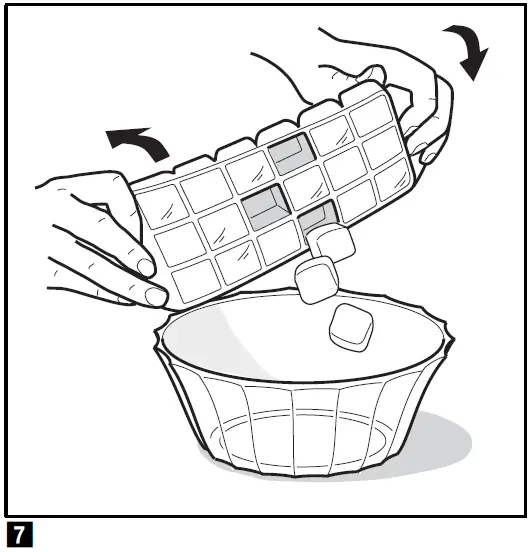 7