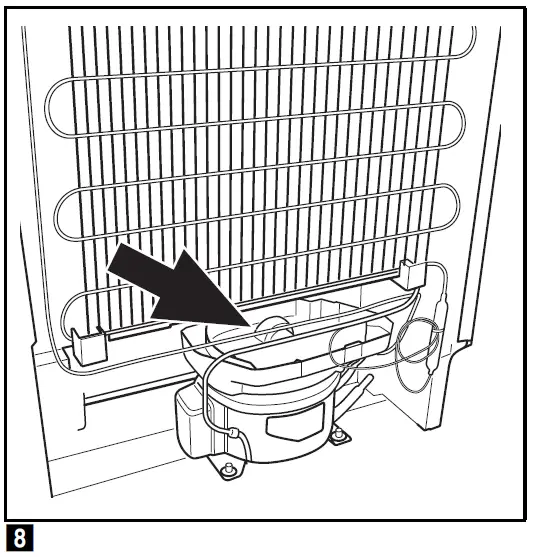 8