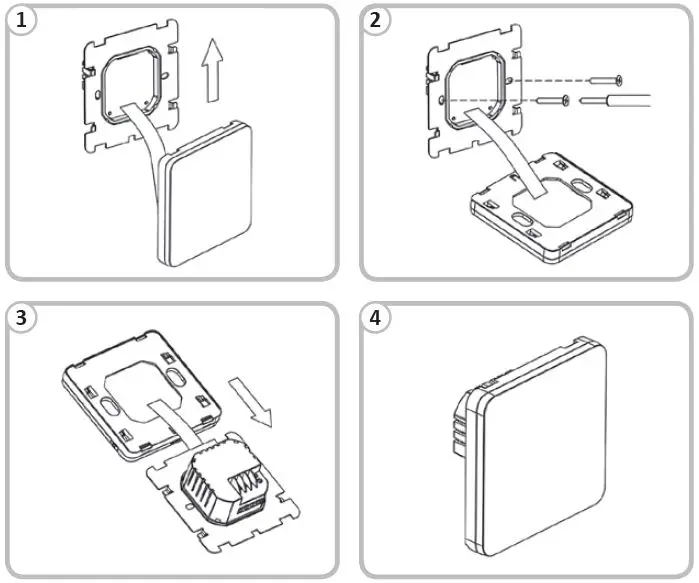 1

2

3

4