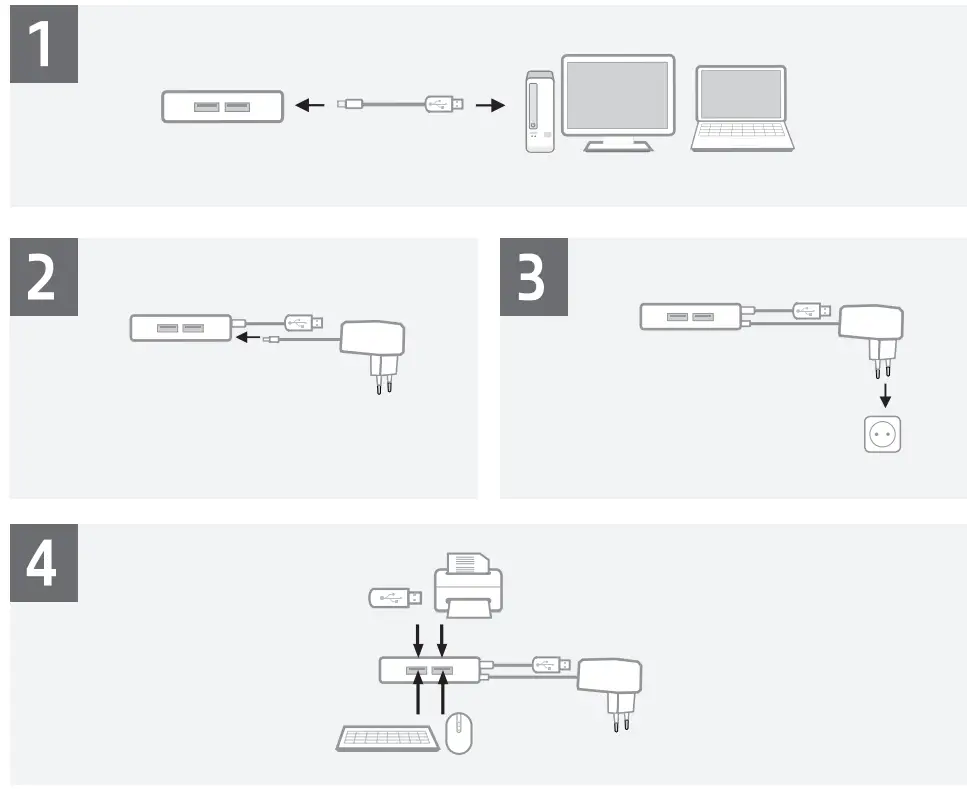 1

2

3

4