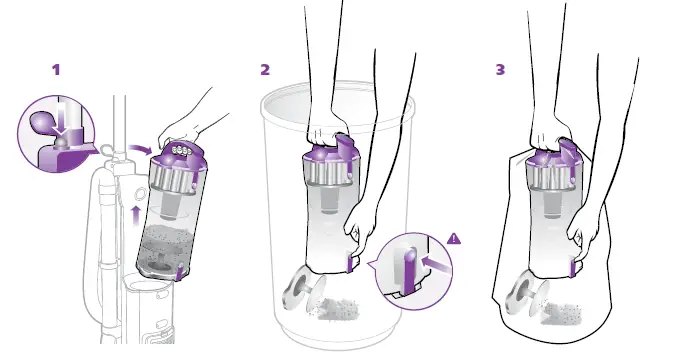 1

2

3