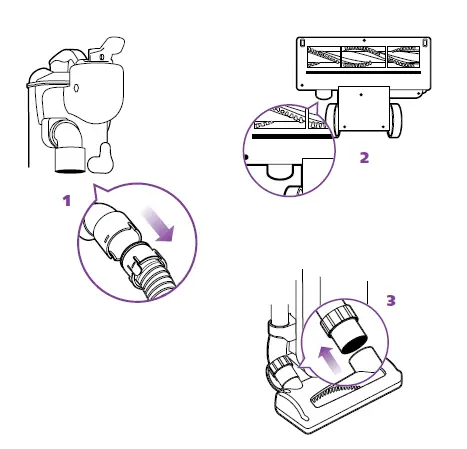 1

2

3